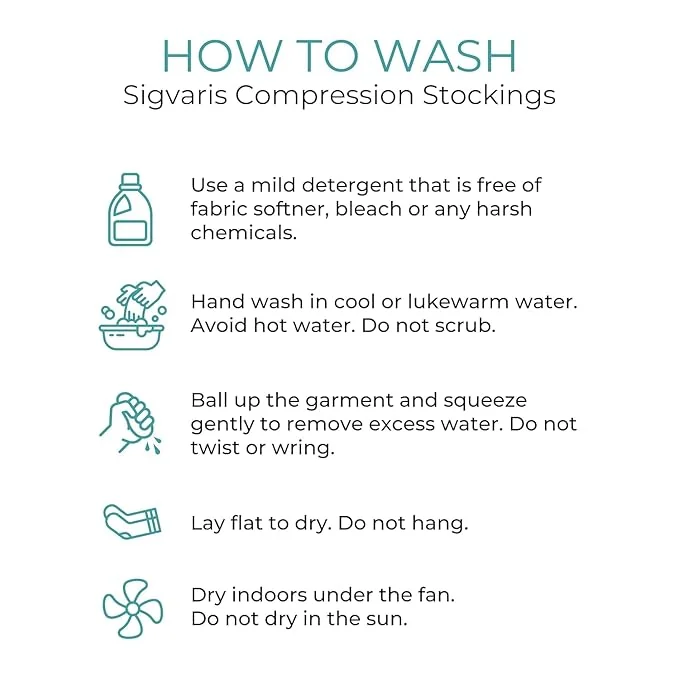 HOW TO WASH
Sigvaris Compression Stockings

Use a mild detergent that is free of fabric softner, bleach or any harsh chemicals.

Hand wash in cool or lukewarm water. Avoid hot water. Do not scrub.

Ball up the garment and squeeze gently to remove excess water. Do not twist or wring.

Lay flat to dry. Do not hang.

Dry indoors under the fan.
Do not dry in the sun.