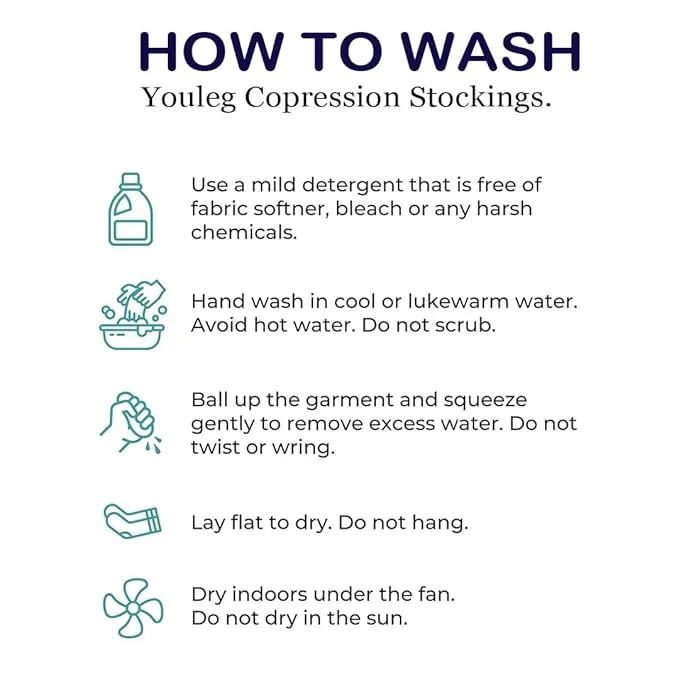 HOW TO WASH
Youleg Copression Stockings.

Use a mild detergent that is free of fabric softner, bleach or any harsh chemicals.

Hand wash in cool or lukewarm water. Avoid hot water. Do not scrub.

Ball up the garment and squeeze gently to remove excess water. Do not twist or wring.

Lay flat to dry. Do not hang.

Dry indoors under the fan.
Do not dry in the sun.